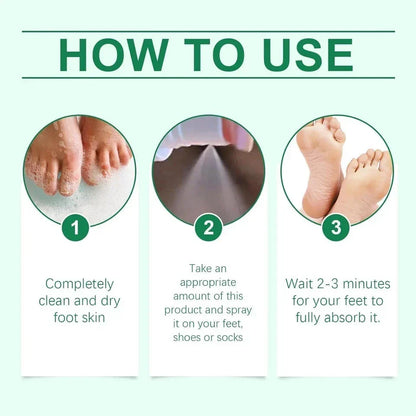 HOW TO USE

1

Completely clean and dry foot skin

2

Take an appropriate amount of this product and spray it on your feet, shoes or socks

3

Wait 2-3 minutes for your feet to fully absorb it.